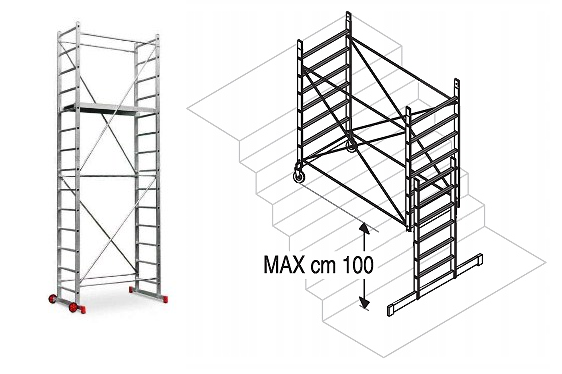 MAX cm 100